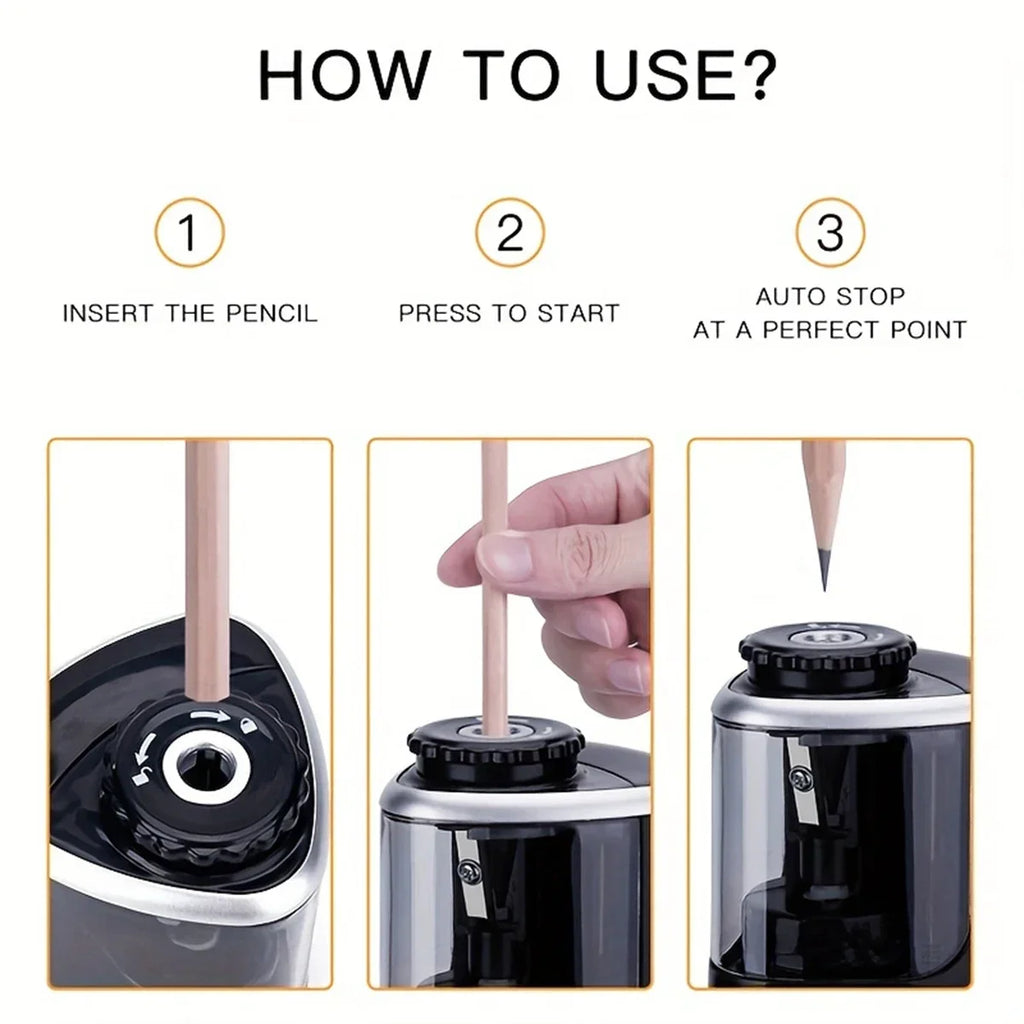 HOW TO USE?

1
INSERT THE PENCIL

2
PRESS TO START

3
AUTO STOP
AT A PERFECT POINT